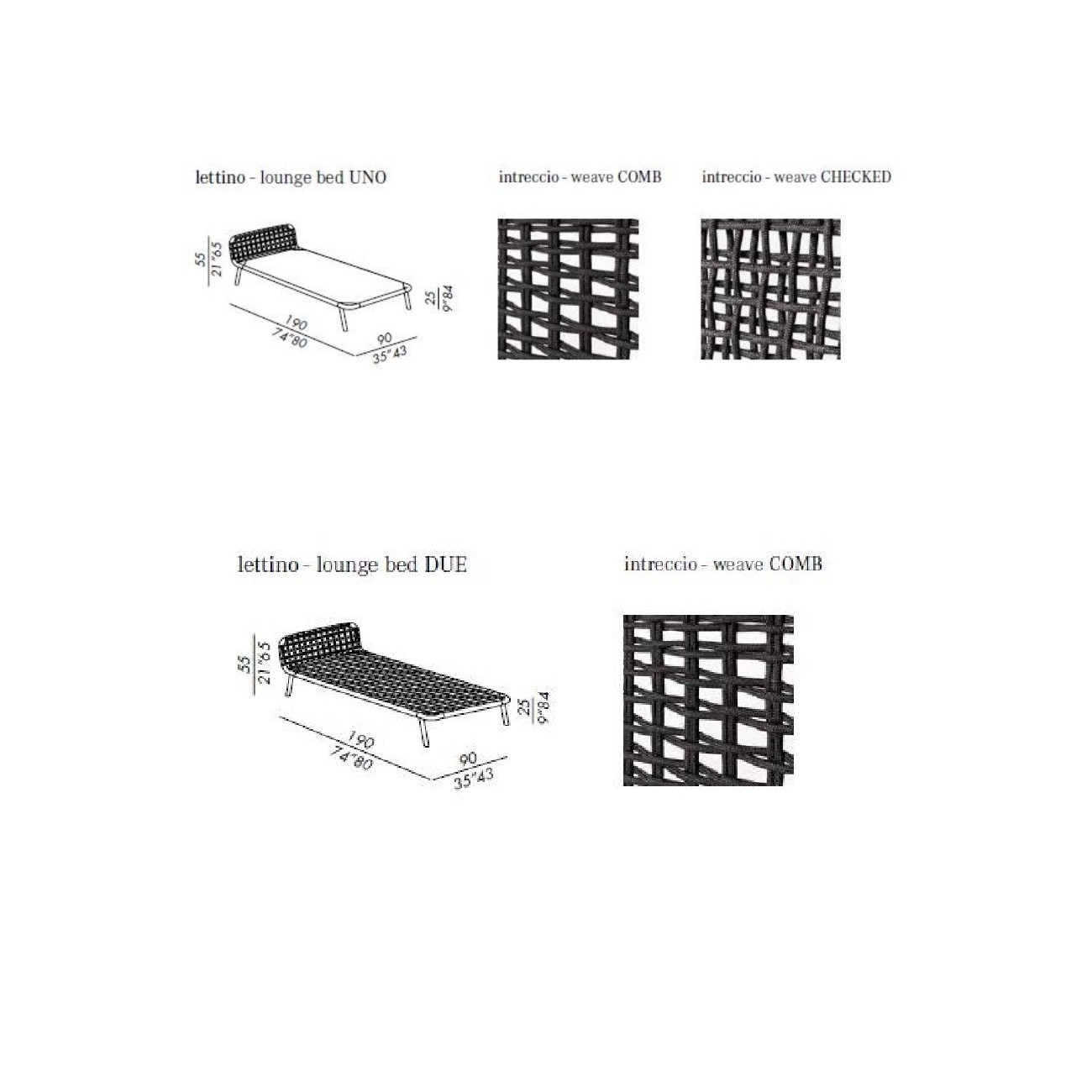 lettino - lounge bed UNO

55
21"65

25
9"84

190
74"80

90
35"43

intreccio - weave COMB

intreccio - weave CHECKED

lettino - lounge bed DUE

55
21"65

25
9"84

190
74"80

90
35"43

intreccio - weave COMB